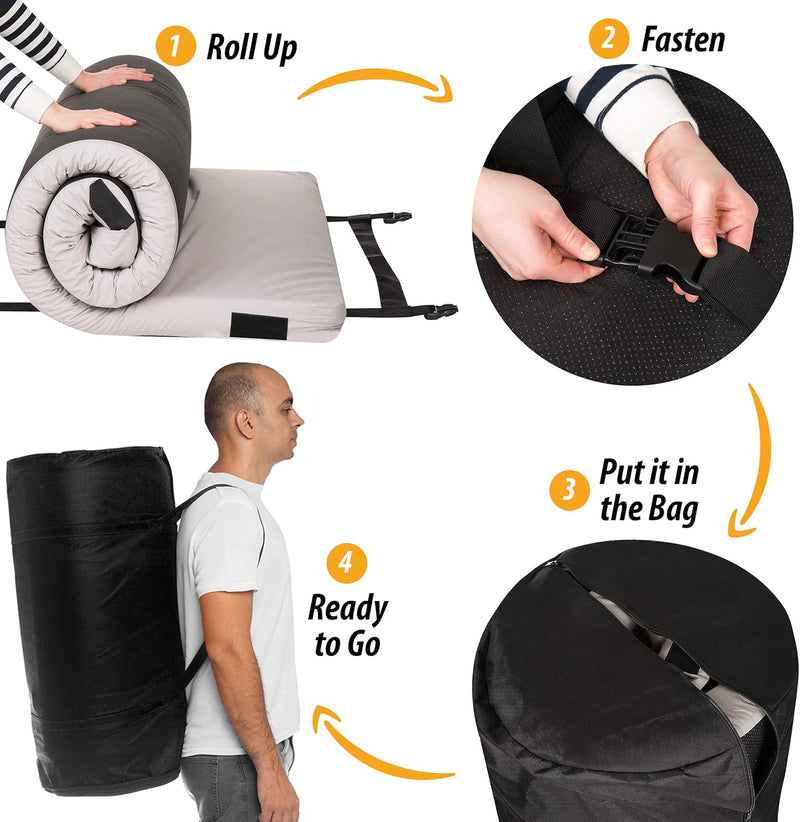 1 Roll Up

2 Fasten

3 Put it in the Bag

4 Ready to Go